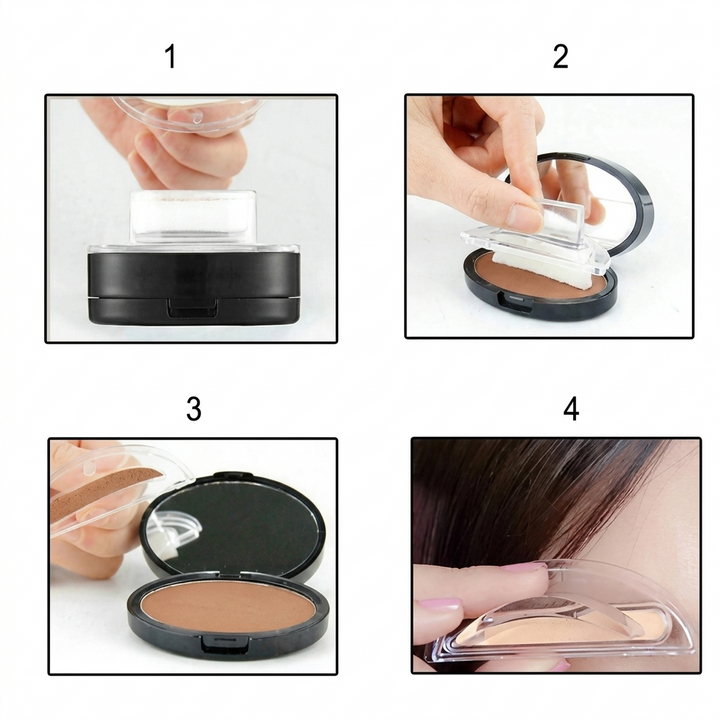 1

2

3

4