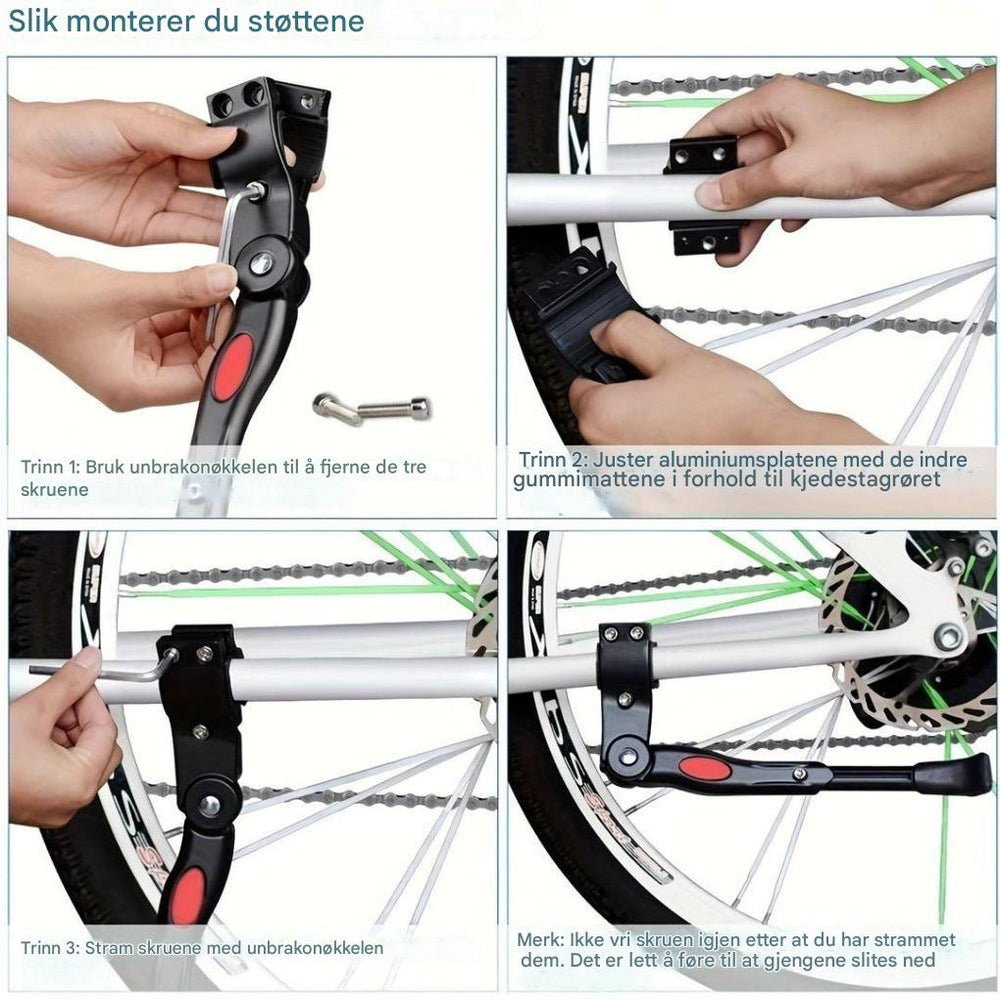 Slik monterer du støttene

Trinn 1: Bruk unbrakonøkkelen til å fjerne de tre skruene

Trinn 2: Juster aluminiumsplatene med de indre gummimattene i forhold til kjedestagrøret

Trinn 3: Stram skruene med unbrakonøkkelen

Merk: Ikke vri skruen igjen etter at du har strammet dem. Det er lett å føre til at gjengene slites ned