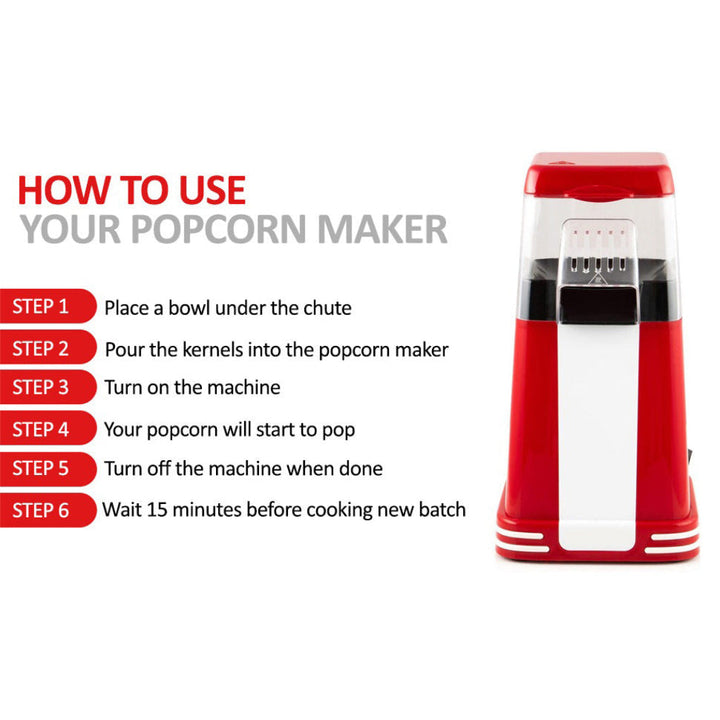 HOW TO USE
YOUR POPCORN MAKER

STEP 1 Place a bowl under the chute

STEP 2 Pour the kernels into the popcorn maker

STEP 3 Turn on the machine

STEP 4 Your popcorn will start to pop

STEP 5 Turn off the machine when done

STEP 6 Wait 15 minutes before cooking new batch